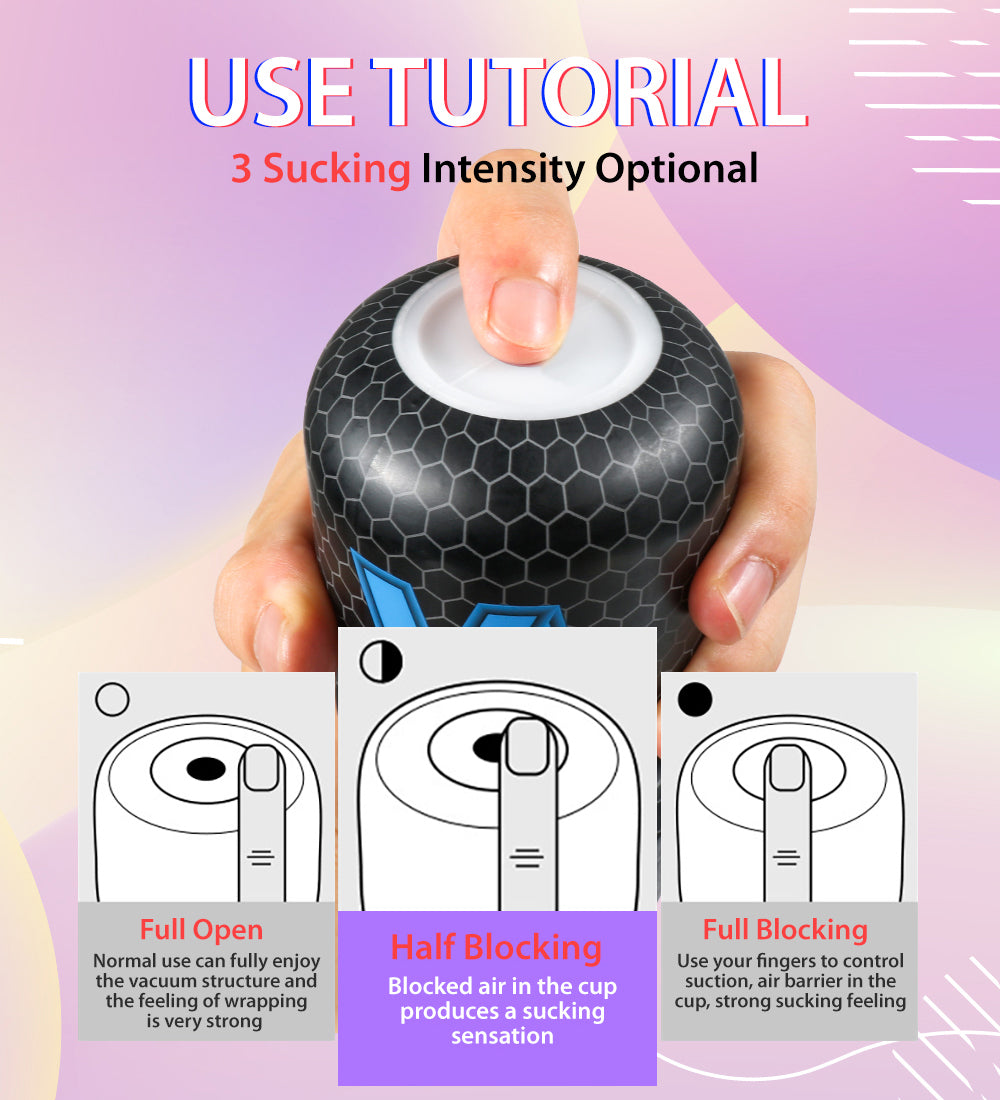 USE TUTORIAL
3 Sucking Intensity Optional

Full Open
Normal use can fully enjoy the vacuum structure and the feeling of wrapping is very strong

Half Blocking
Blocked air in the cup produces a sucking sensation

Full Blocking
Use your fingers to control suction, air barrier in the cup, strong sucking feeling